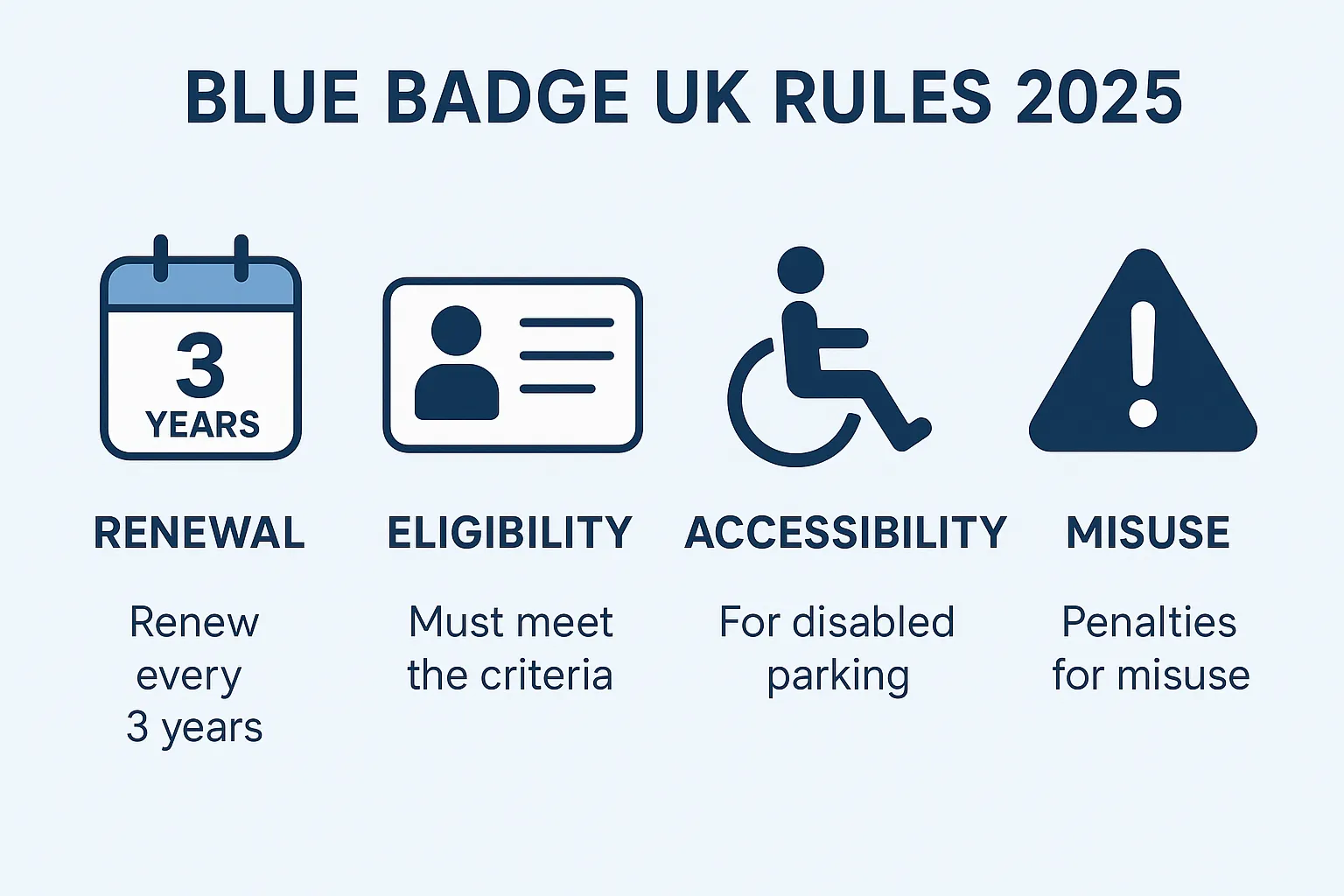 BLUE BADGE UK RULES 2025

3
YEARS

RENEWAL

Renew every 3 years

ELIGIBILITY

Must meet the criteria

ACCESSIBILITY

For disabled parking

MISUSE

Penalties for misuse